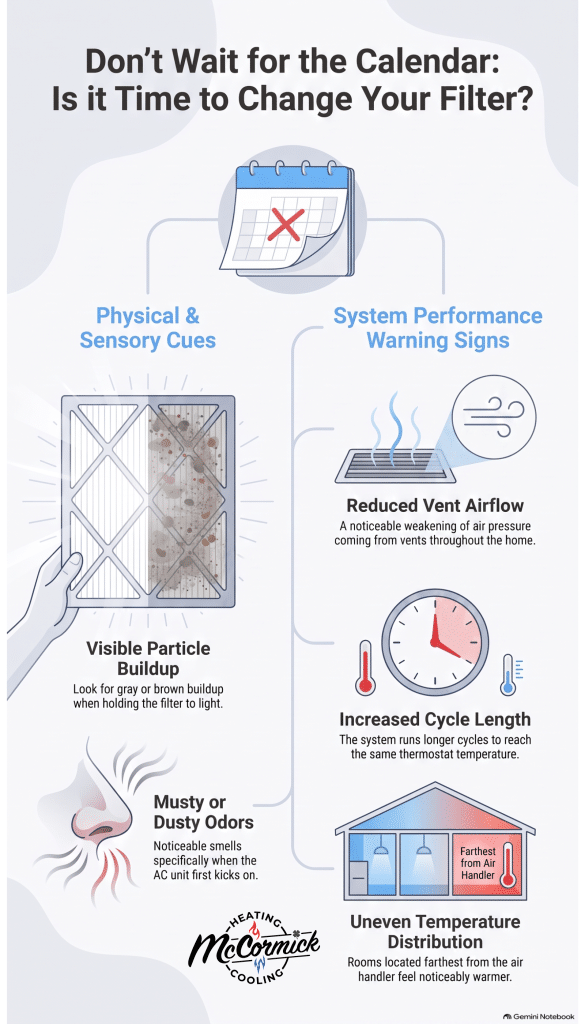 Don't Wait for the Calendar: Is it Time to Change Your Filter?

Physical & Sensory Cues

Visible Particle Buildup
Look for gray or brown buildup when holding the filter to light.

Musty or Dusty Odors
Noticeable smells specifically when the AC unit first kicks on.

System Performance Warning Signs

Reduced Vent Airflow
A noticeable weakening of air pressure coming from vents throughout the home.

Increased Cycle Length
The system runs longer cycles to reach the same thermostat temperature.

Farthest from Air Handler

Uneven Temperature Distribution
Rooms located farthest from the air handler feel noticeably warmer.

HEATING
McCormick
COOLING

Gemini Notebook